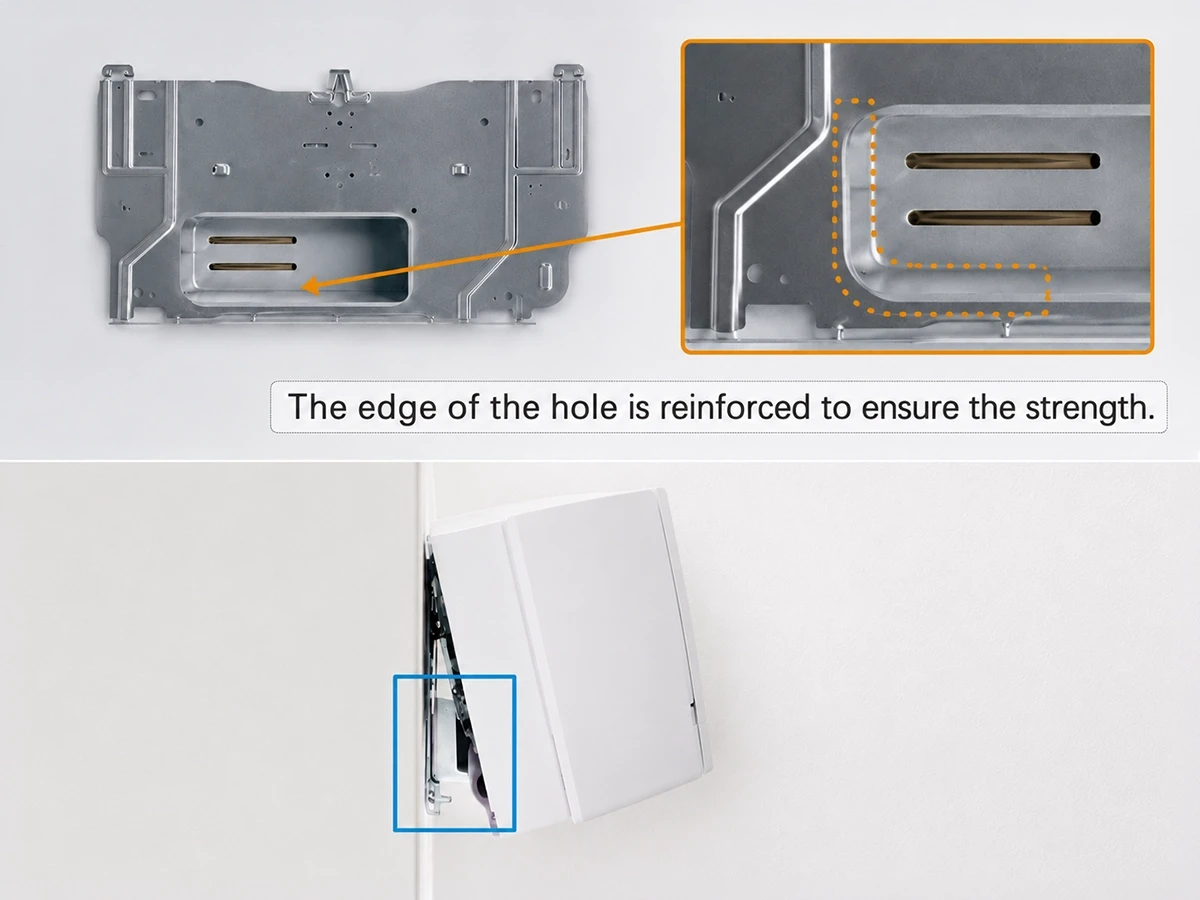 The edge of the hole is reinforced to ensure the strength.